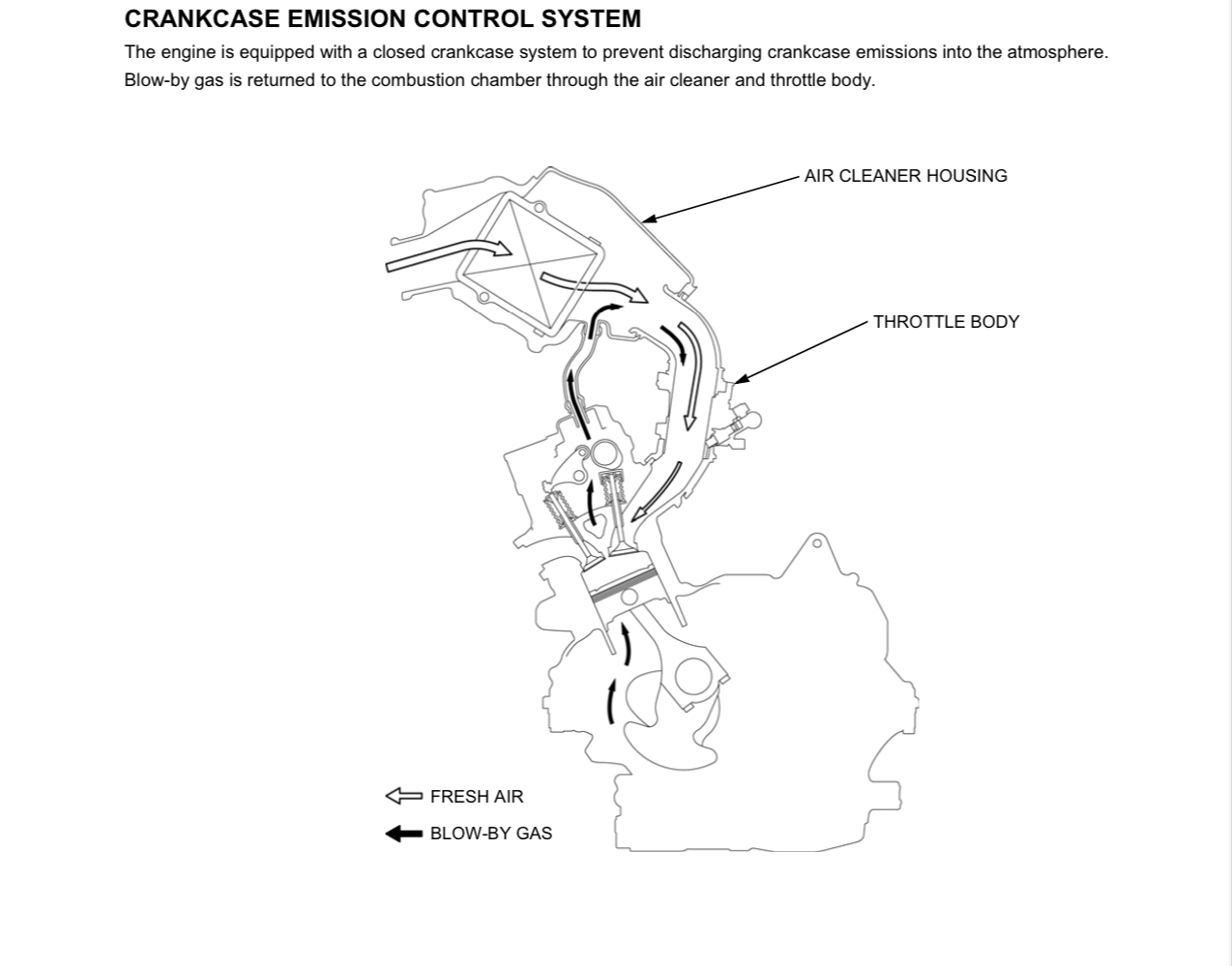 CRANKCASE EMISSION CONTROL SYSTEM

The engine is equipped with a closed crankcase system to prevent discharging crankcase emissions into the atmosphere. Blow-by gas is returned to the combustion chamber through the air cleaner and throttle body.

AIR CLEANER HOUSING

THROTTLE BODY

FRESH AIR

BLOW-BY GAS