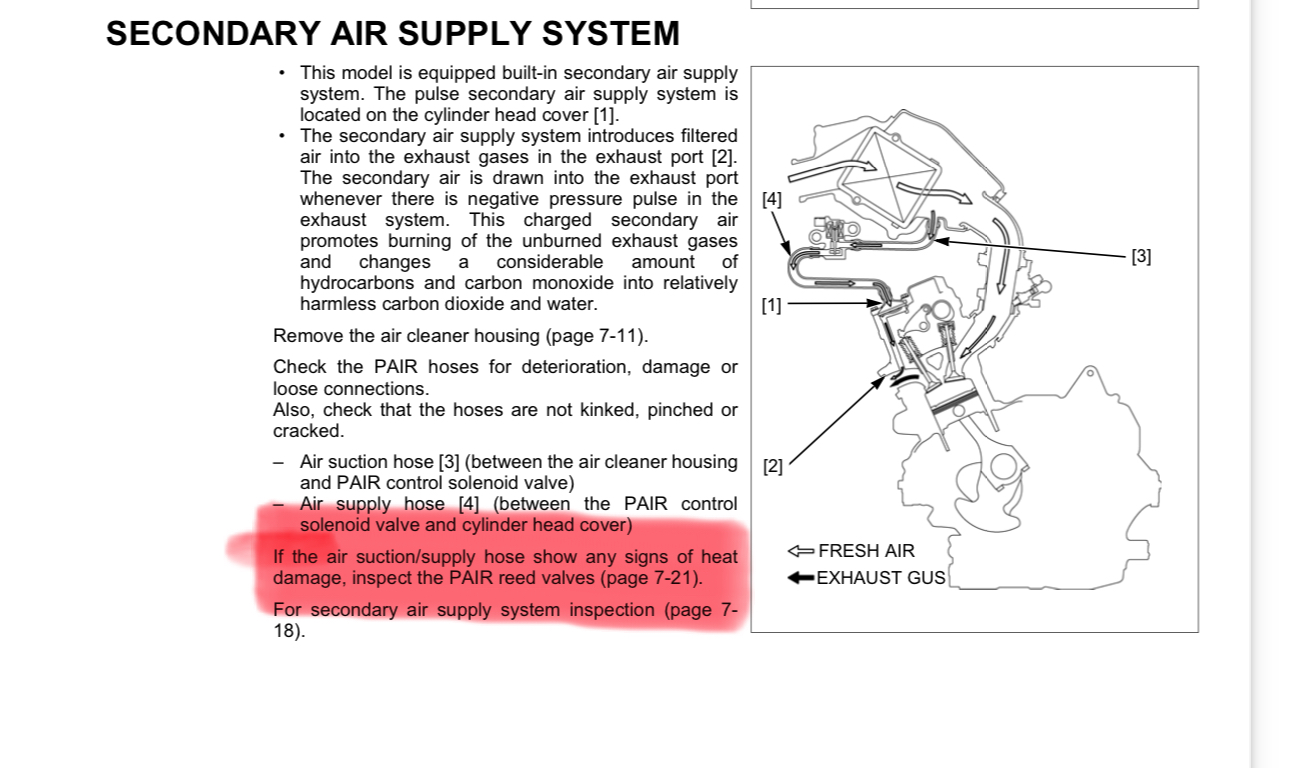 SECONDARY AIR SUPPLY SYSTEM

• This model is equipped built-in secondary air supply system. The pulse secondary air supply system is located on the cylinder head cover [1].
• The secondary air supply system introduces filtered air into the exhaust gases in the exhaust port [2]. The secondary air is drawn into the exhaust port whenever there is negative pressure pulse in the exhaust system. This charged secondary air promotes burning of the unburned exhaust gases and changes a considerable amount of hydrocarbons and carbon monoxide into relatively harmless carbon dioxide and water.

Remove the air cleaner housing (page 7-11).

Check the PAIR hoses for deterioration, damage or loose connections.
Also, check that the hoses are not kinked, pinched or cracked.

– Air suction hose [3] (between the air cleaner housing and PAIR control solenoid valve)
– Air supply hose [4] (between the PAIR control solenoid valve and cylinder head cover)

If the air suction/supply hose show any signs of heat damage, inspect the PAIR reed valves (page 7-21).

For secondary air supply system inspection (page 7-18).

[4]
[3]
[1]
[2]
FRESH AIR
EXHAUST GUS