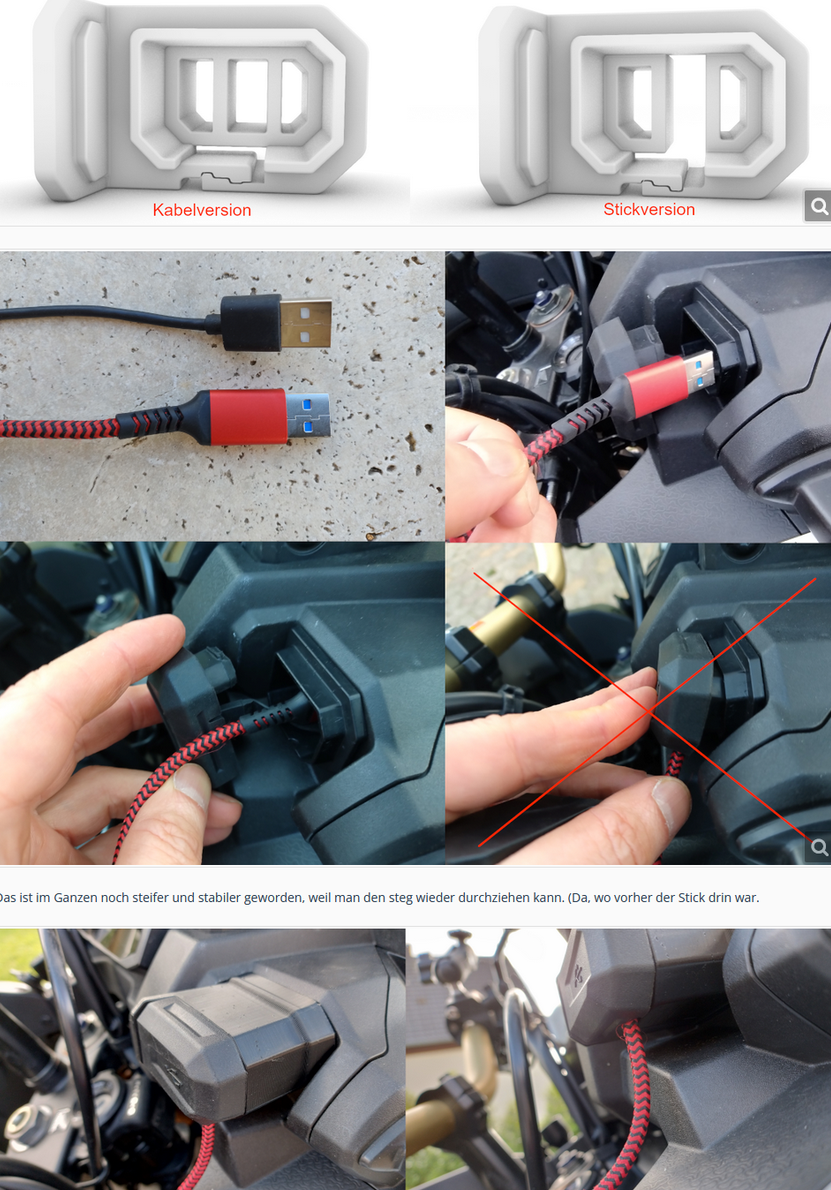 Kabelversion

Stickversion

Das ist im Ganzen noch steifer und stabiler geworden, weil man den steg wieder durchziehen kann. (Da, wo vorher der Stick drin war.