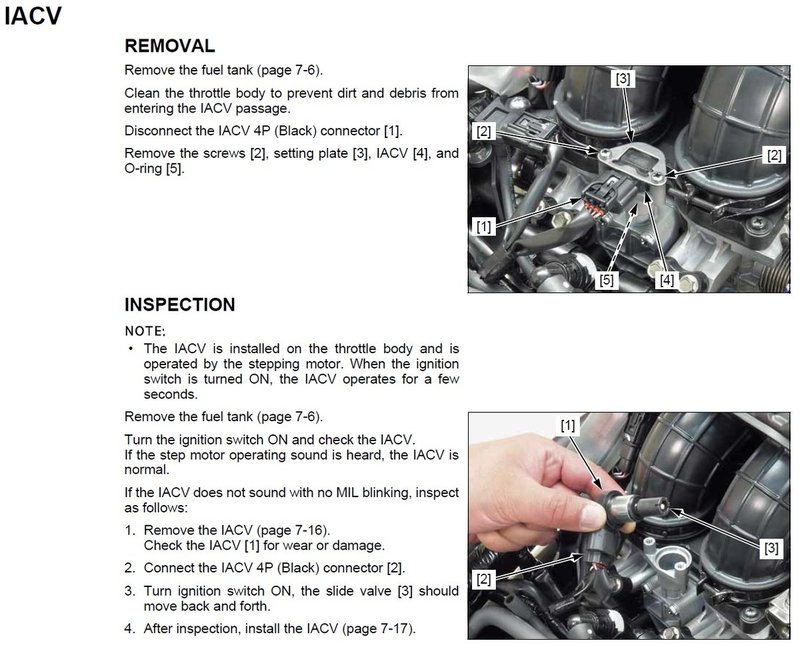 IACV

REMOVAL

Remove the fuel tank (page 7-6).

Clean the throttle body to prevent dirt and debris from entering the IACV passage.

Disconnect the IACV 4P (Black) connector [1].

Remove the screws [2], setting plate [3], IACV [4], and O-ring [5].

[3]
[2]
[2]
[1]
[5]
[4]

INSPECTION

NOTE:
• The IACV is installed on the throttle body and is operated by the stepping motor. When the ignition switch is turned ON, the IACV operates for a few seconds.

Remove the fuel tank (page 7-6).

Turn the ignition switch ON and check the IACV.
If the step motor operating sound is heard, the IACV is normal.

If the IACV does not sound with no MIL blinking, inspect as follows:

1. Remove the IACV (page 7-16).
Check the IACV [1] for wear or damage.

2. Connect the IACV 4P (Black) connector [2].

3. Turn ignition switch ON, the slide valve [3] should move back and forth.

4. After inspection, install the IACV (page 7-17).

[1]
[3]
[2]