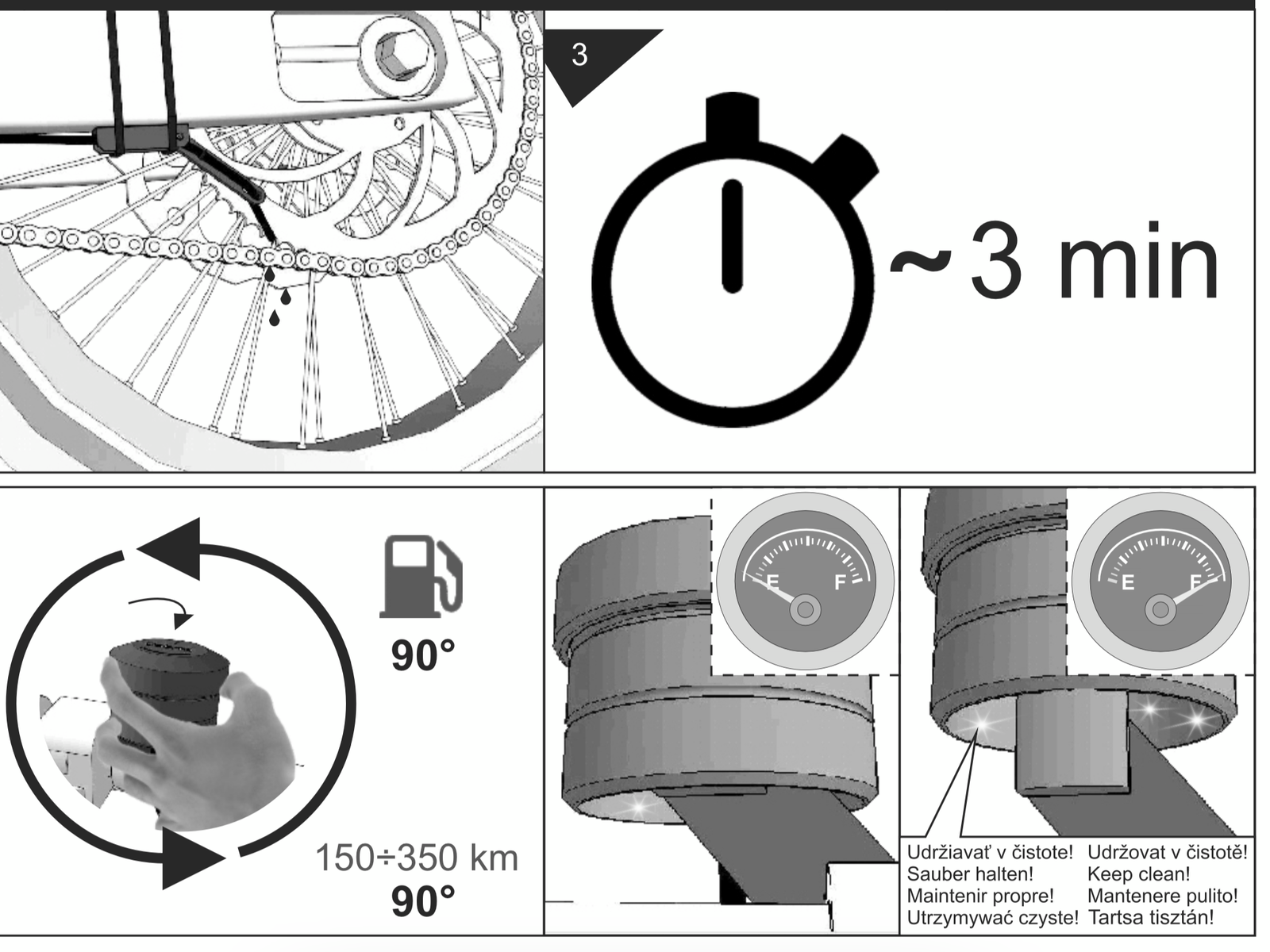 3

~3 min

90°

150÷350 km
90°

E F

E F

Udržiavať v čistote! Sauber halten! Maintenir propre! Utrzymywać czyste!

Udržovat v čistotě! Keep clean! Mantenere pulito! Tartsa tisztán!