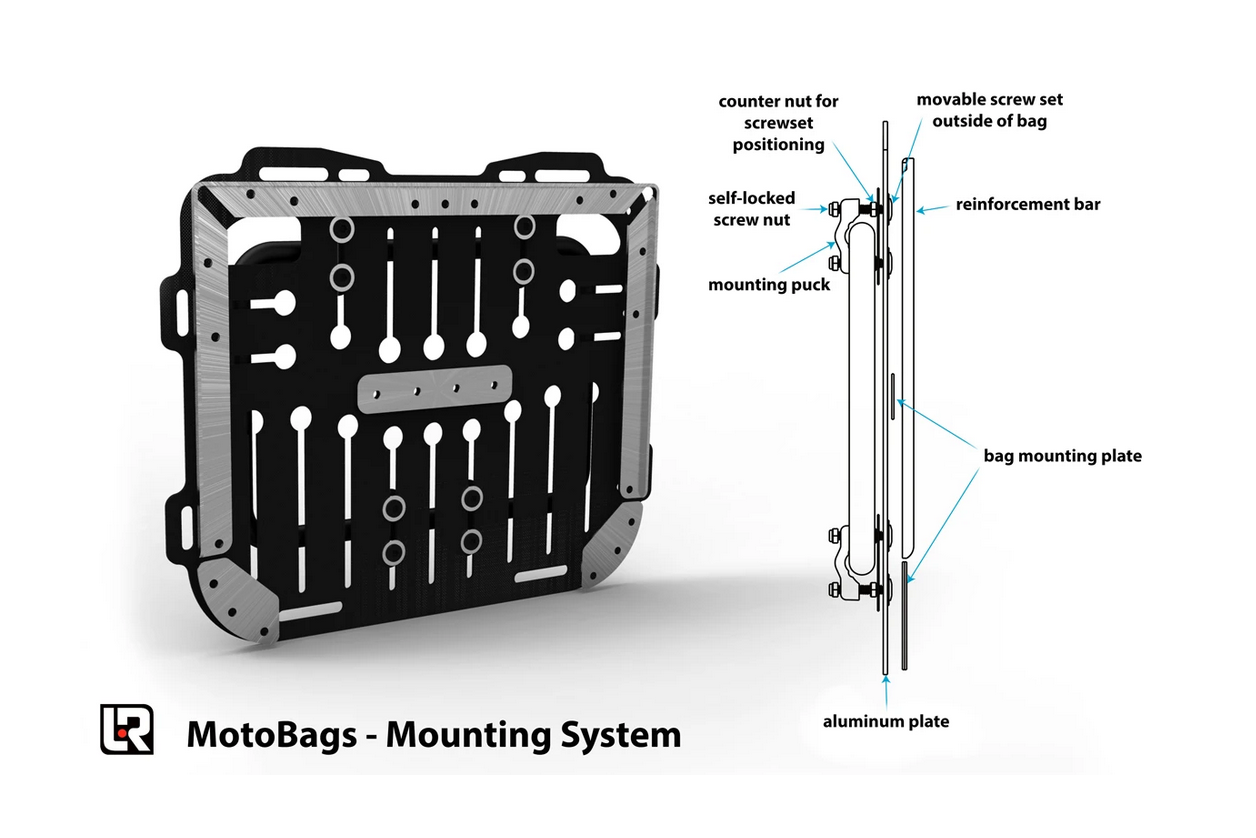 counter nut for screwset positioning

movable screw set outside of bag

self-locked screw nut

reinforcement bar

mounting puck

bag mounting plate

aluminum plate

MotoBags - Mounting System