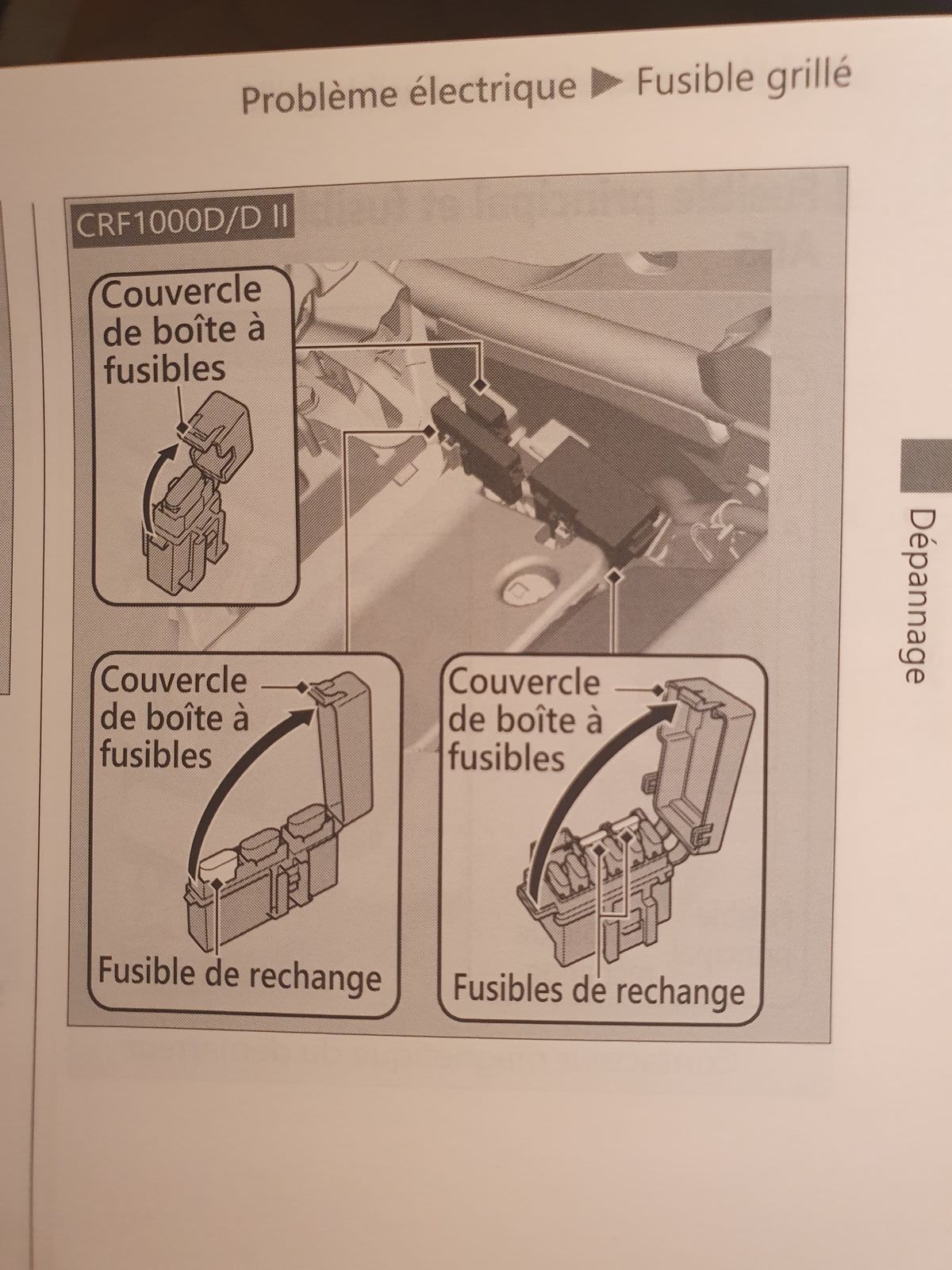 Problème électrique ▶ Fusible grillé

CRF1000D/D II

Couvercle de boîte à fusibles

Couvercle de boîte à fusibles

Fusible de rechange

Couvercle de boîte à fusibles

Fusibles de rechange

Dépannage