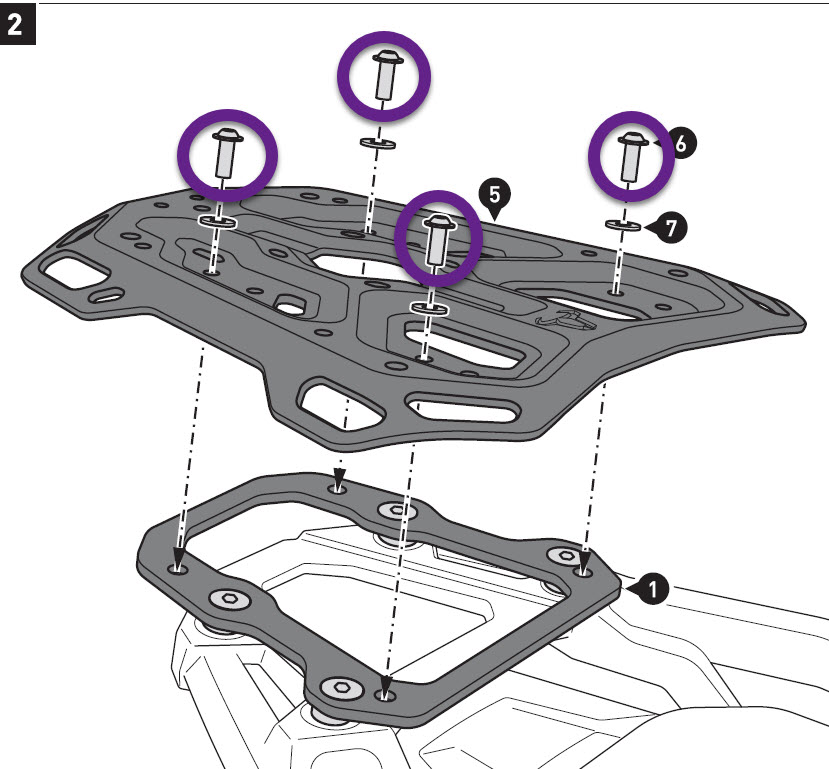 2

5

6

7

1