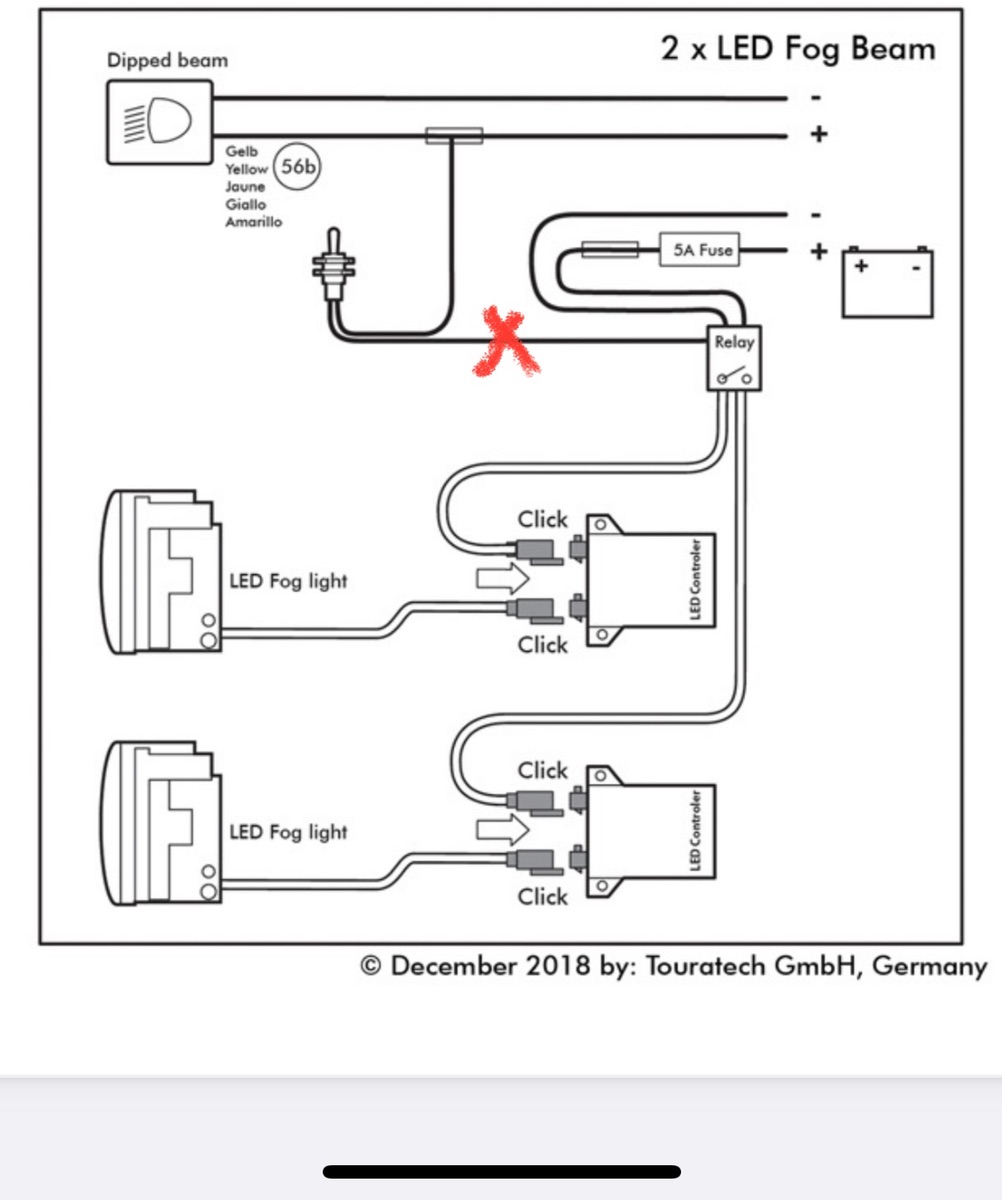 2 x LED Fog Beam

Dipped beam

-

+

Gelb
Yellow
Jaune
Giallo
Amarillo

56b

-

5A Fuse

+

+ -

Relay

Click

LED Fog light

LED Controler

Click

Click

LED Fog light

LED Controler

Click

© December 2018 by: Touratech GmbH, Germany