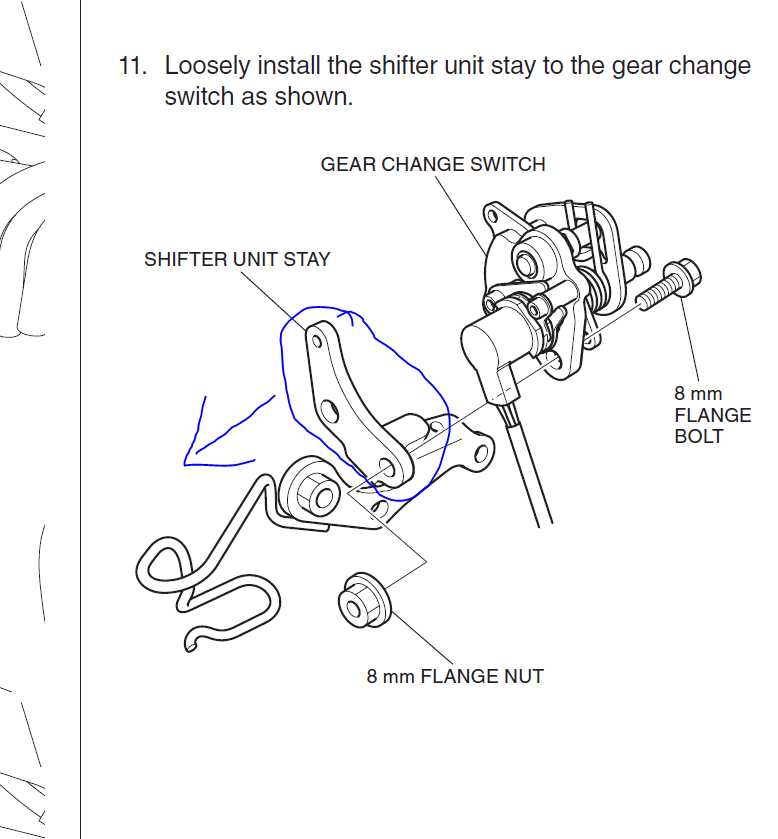 11. Loosely install the shifter unit stay to the gear change switch as shown.

GEAR CHANGE SWITCH

SHIFTER UNIT STAY

8 mm FLANGE BOLT

8 mm FLANGE NUT