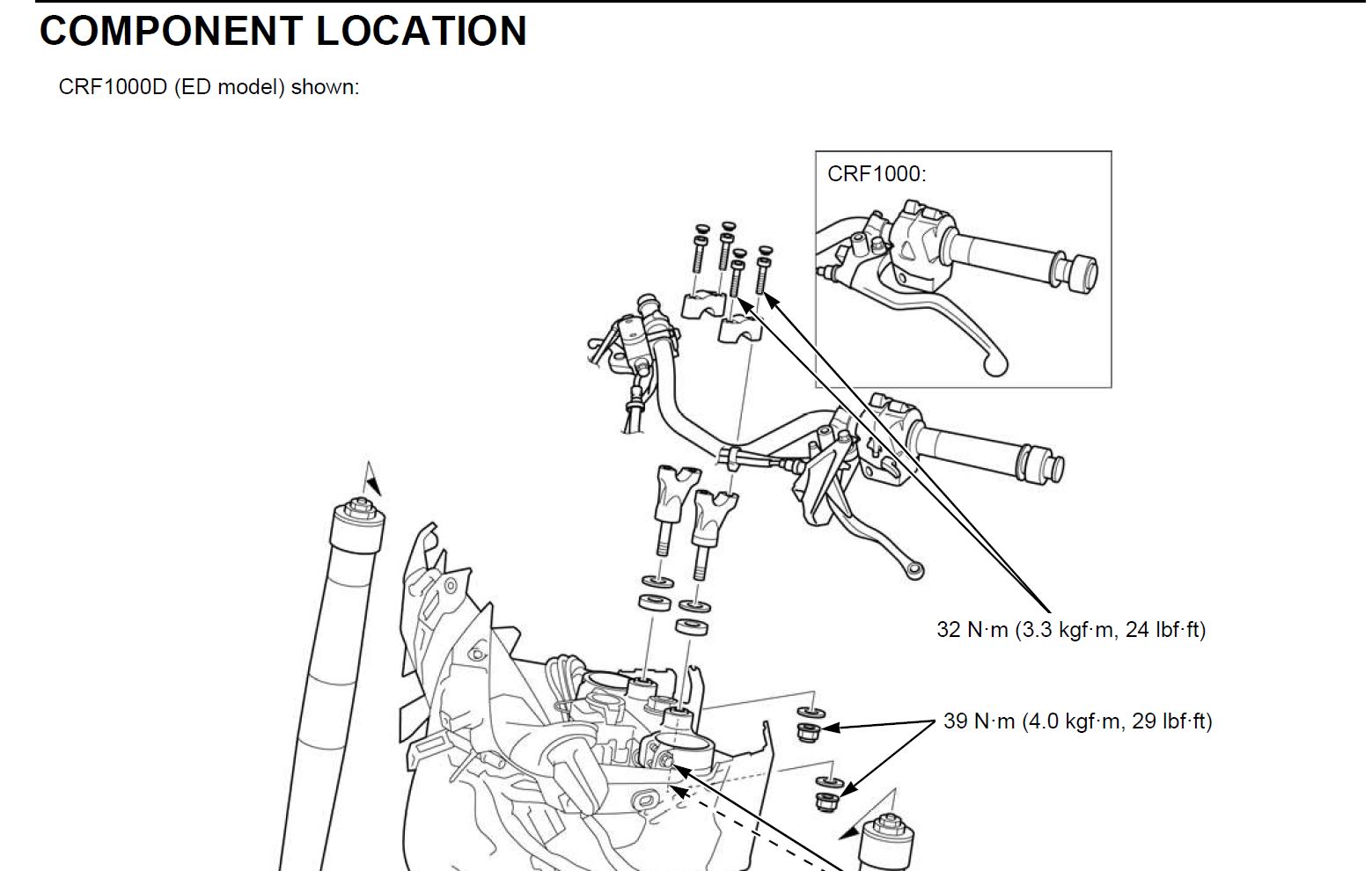 COMPONENT LOCATION

CRF1000D (ED model) shown:

CRF1000:

32 N·m (3.3 kgf·m, 24 lbf·ft)

39 N·m (4.0 kgf·m, 29 lbf·ft)