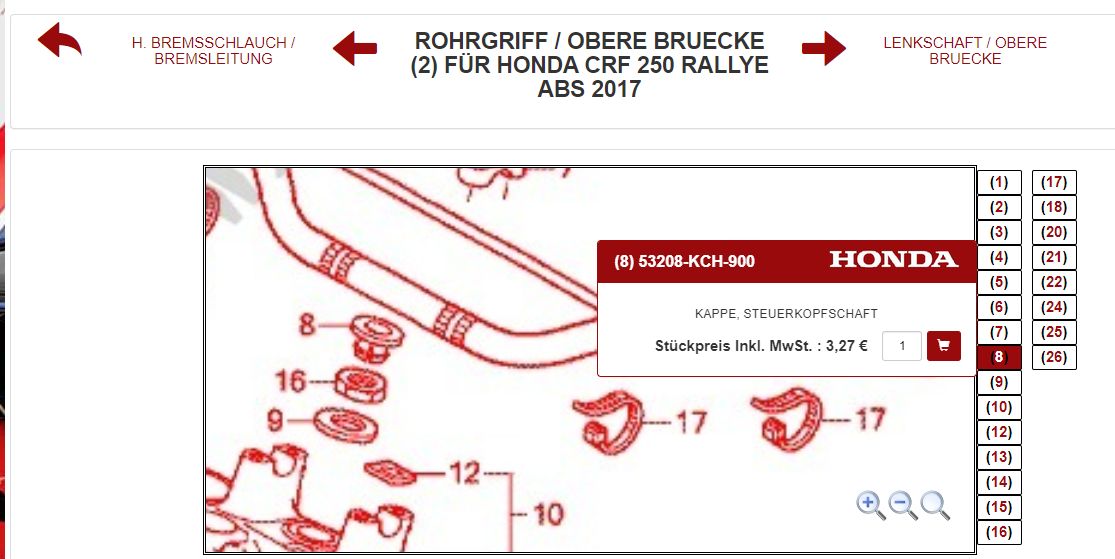 H. BREMSSCHLAUCH / BREMSLEITUNG

ROHRGRIFF / OBERE BRUECKE (2) FÜR HONDA CRF 250 RALLYE ABS 2017

LENKSCHAFT / OBERE BRUECKE

(8) 53208-KCH-900

HONDA

KAPPE, STEUERKOPFSCHAFT

Stückpreis Inkl. MwSt. : 3,27 €

1

8
16
9
12
10
17
17

(1)
(2)
(3)
(4)
(5)
(6)
(7)
8
(9)
(10)
(12)
(13)
(14)
(15)
(16)

(17)
(18)
(20)
(21)
(22)
(24)
(25)
(26)