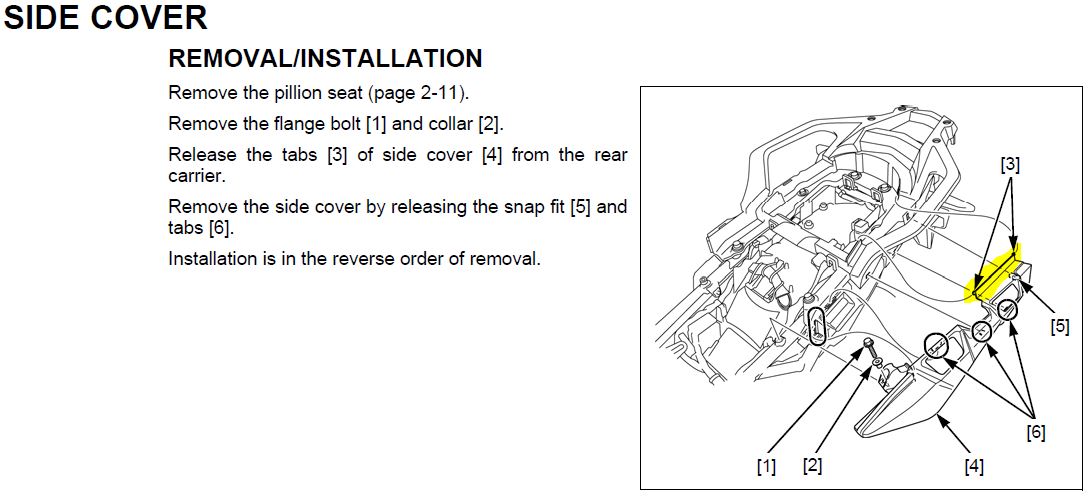 SIDE COVER

REMOVAL/INSTALLATION

Remove the pillion seat (page 2-11).

Remove the flange bolt [1] and collar [2].

Release the tabs [3] of side cover [4] from the rear carrier.

Remove the side cover by releasing the snap fit [5] and tabs [6].

Installation is in the reverse order of removal.

[3]

[5]

[6]

[1] [2] [4]