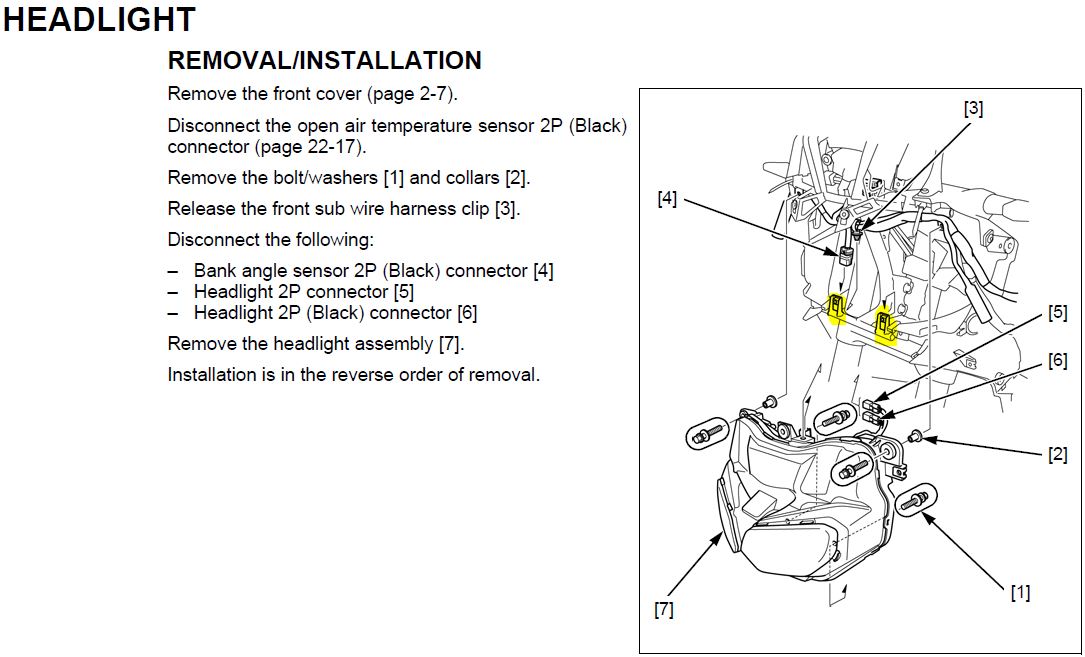 HEADLIGHT

REMOVAL/INSTALLATION

Remove the front cover (page 2-7).

Disconnect the open air temperature sensor 2P (Black) connector (page 22-17).

Remove the bolt/washers [1] and collars [2].

Release the front sub wire harness clip [3].

Disconnect the following:

– Bank angle sensor 2P (Black) connector [4]
– Headlight 2P connector [5]
– Headlight 2P (Black) connector [6]

Remove the headlight assembly [7].

Installation is in the reverse order of removal.

[3]
[4]
[5]
[6]
[2]
[1]
[7]