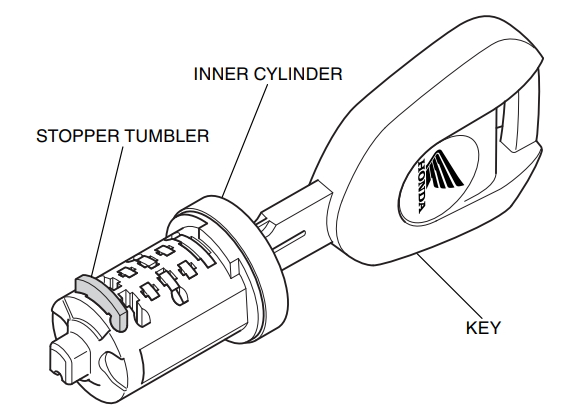 INNER CYLINDER
STOPPER TUMBLER
HONDA
KEY