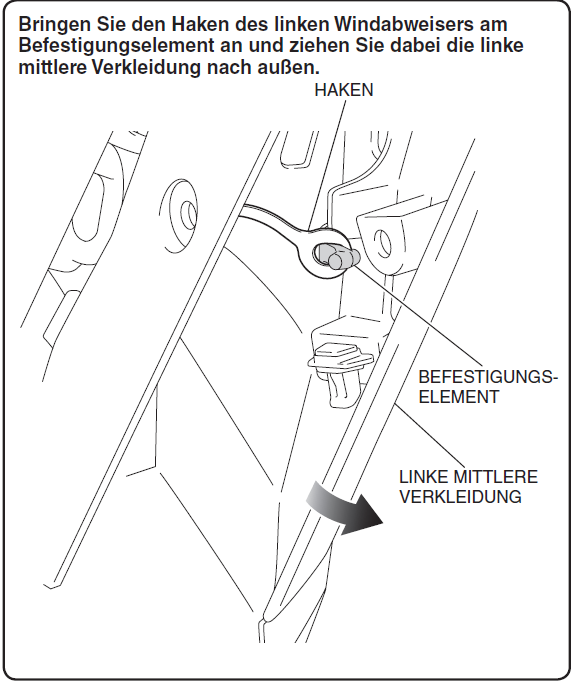 Bringen Sie den Haken des linken Windabweisers am Befestigungselement an und ziehen Sie dabei die linke mittlere Verkleidung nach außen.

HAKEN

BEFESTIGUNGS-ELEMENT

LINKE MITTLERE VERKLEIDUNG