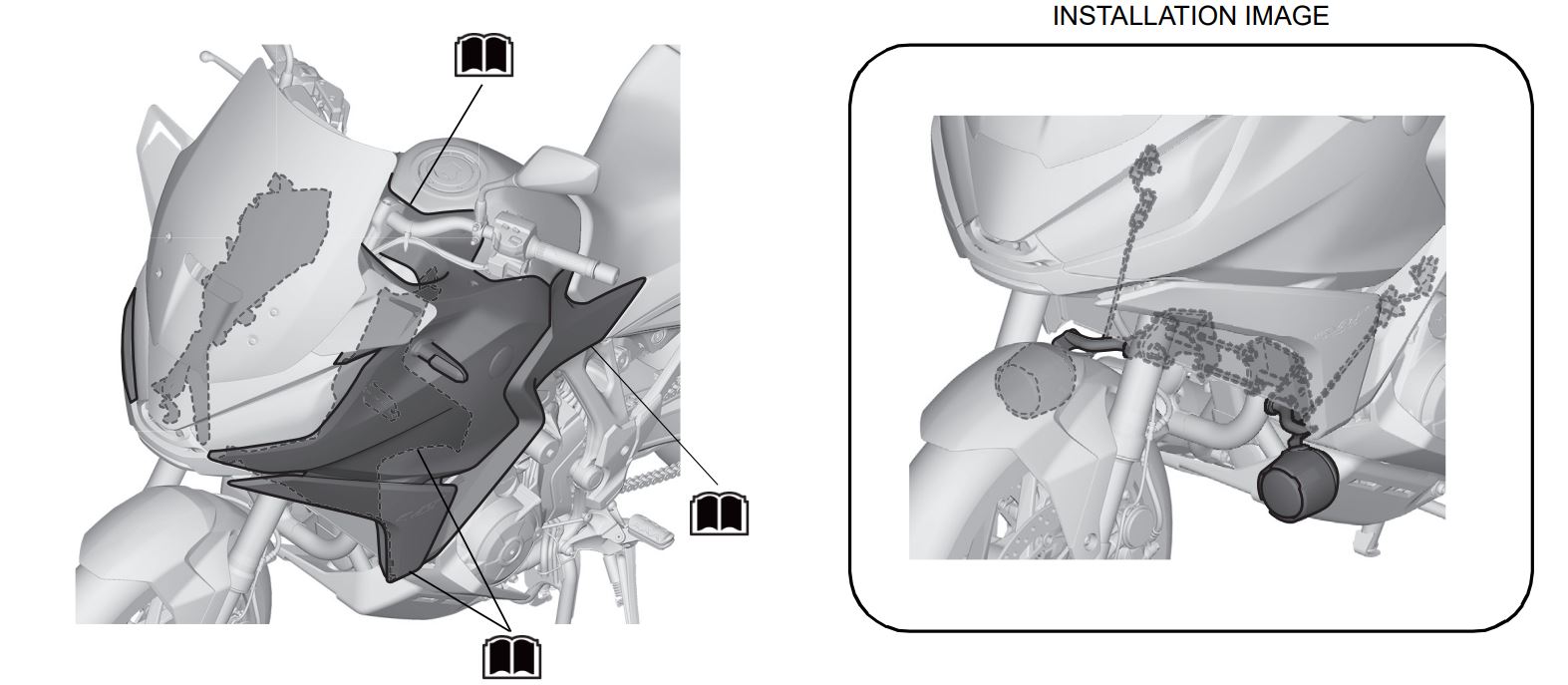 INSTALLATION IMAGE