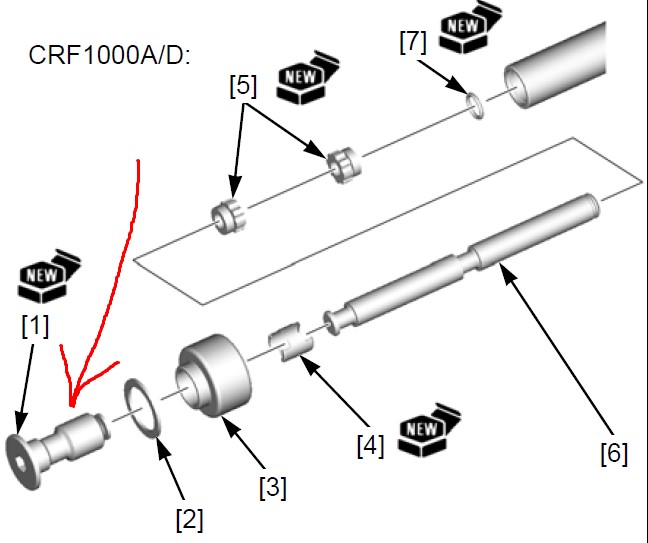 CRF1000A/D:

NEW
[7]

NEW
[5]

NEW
[1]

[2]

[3]

[4]
NEW

[6]