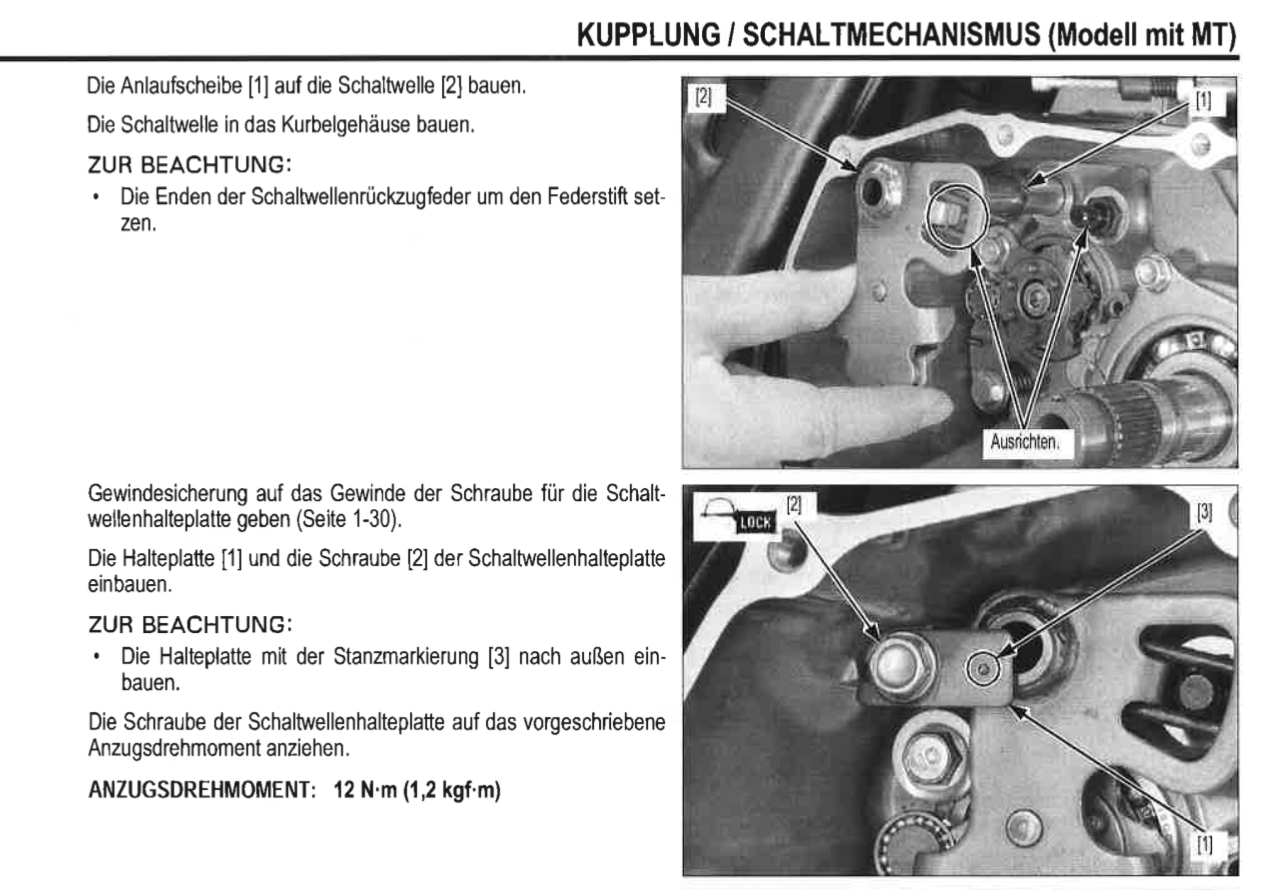 KUPPLUNG / SCHALTMECHANISMUS (Modell mit MT)

Die Anlaufscheibe [1] auf die Schaltwelle [2] bauen.

Die Schaltwelle in das Kurbelgehäuse bauen.

ZUR BEACHTUNG:

• Die Enden der Schaltwellenrückzugfeder um den Federstift setzen.

[2]

[1]

Ausrichten.

Gewindesicherung auf das Gewinde der Schraube für die Schaltwellenhalteplatte geben (Seite 1-30).

Die Halteplatte [1] und die Schraube [2] der Schaltwellenhalteplatte einbauen.

ZUR BEACHTUNG:

• Die Halteplatte mit der Stanzmarkierung [3] nach außen einbauen.

Die Schraube der Schaltwellenhalteplatte auf das vorgeschriebene Anzugsdrehmoment anziehen.

ANZUGSDREHMOMENT: 12 N·m (1,2 kgf·m)

LOCK

[2]

[3]

[1]