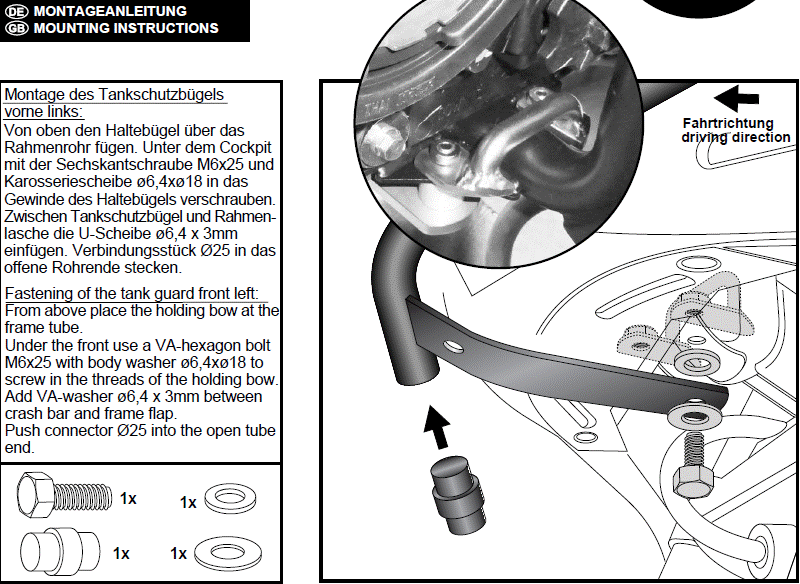 DE MONTAGEANLEITUNG
GB MOUNTING INSTRUCTIONS

Montage des Tankschutzbügels vorne links:
Von oben den Haltebügel über das Rahmenrohr fügen. Unter dem Cockpit mit der Sechskantschraube M6x25 und Karosseriescheibe ø6,4xø18 in das Gewinde des Haltebügels verschrauben. Zwischen Tankschutzbügel und Rahmenlasche die U-Scheibe ø6,4 x 3mm einfügen. Verbindungsstück Ø25 in das offene Rohrende stecken.

Fastening of the tank guard front left:
From above place the holding bow at the frame tube.
Under the front use a VA-hexagon bolt M6x25 with body washer ø6,4xø18 to screw in the threads of the holding bow.
Add VA-washer ø6,4 x 3mm between crash bar and frame flap.
Push connector Ø25 into the open tube end.

1x
1x
1x
1x

Fahrtrichtung
driving direction