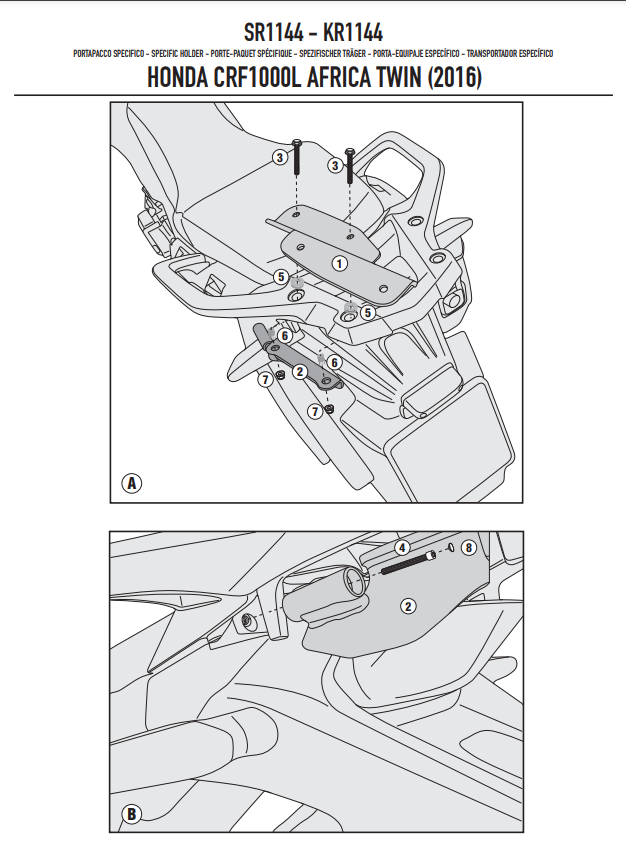 SR1144 - KR1144

PORTAPACCO SPECIFICO - SPECIFIC HOLDER - PORTE-PAQUET SPÉCIFIQUE - SPEZIFISCHER TRÄGER - PORTA-EQUIPAJE ESPECÍFICO - TRANSPORTADOR ESPECÍFICO

HONDA CRF1000L AFRICA TWIN (2016)

3
3
1
5
5
6
6
2
7
7
A

4
8
2
B