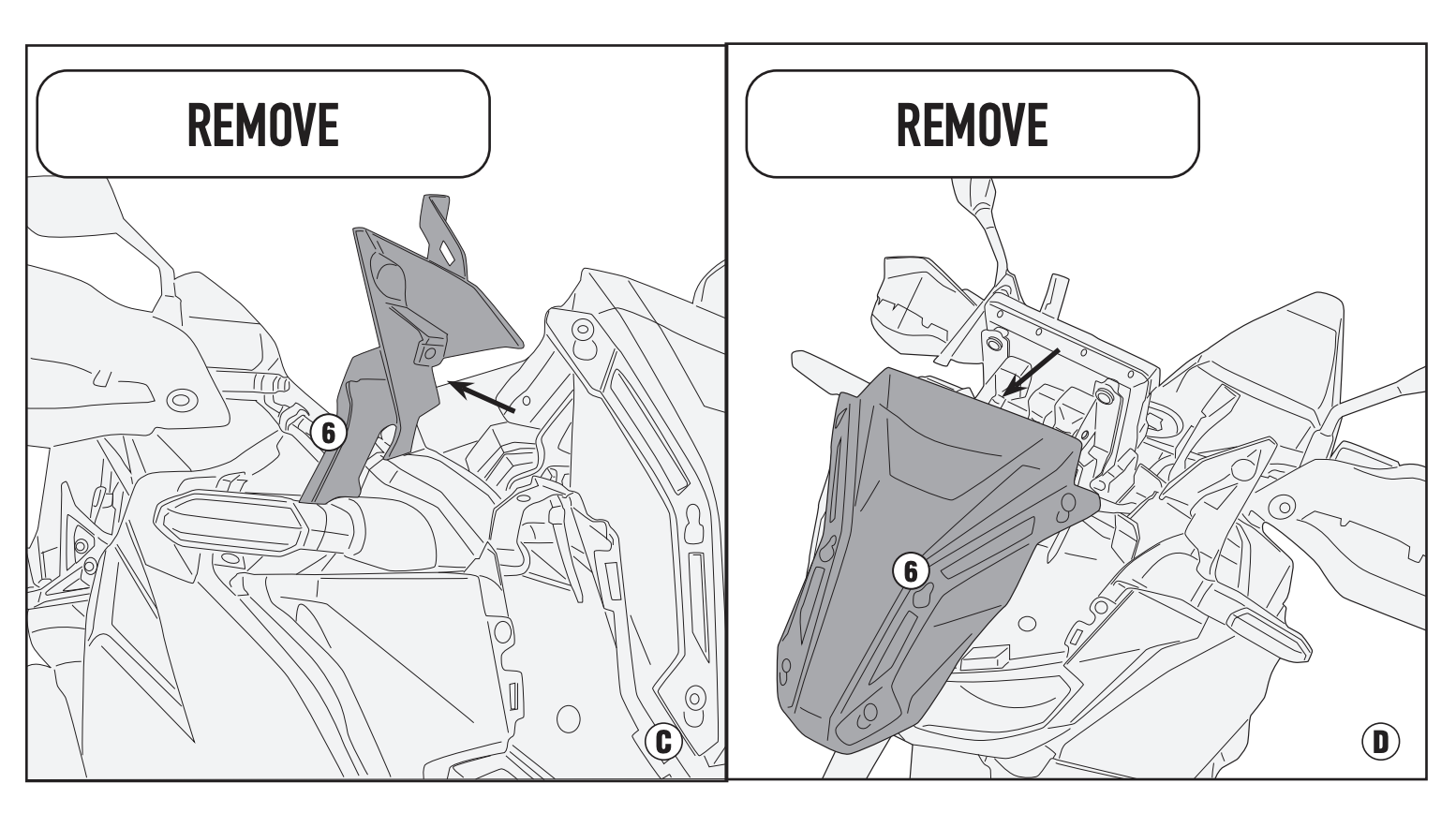 REMOVE

6

C

REMOVE

6

D