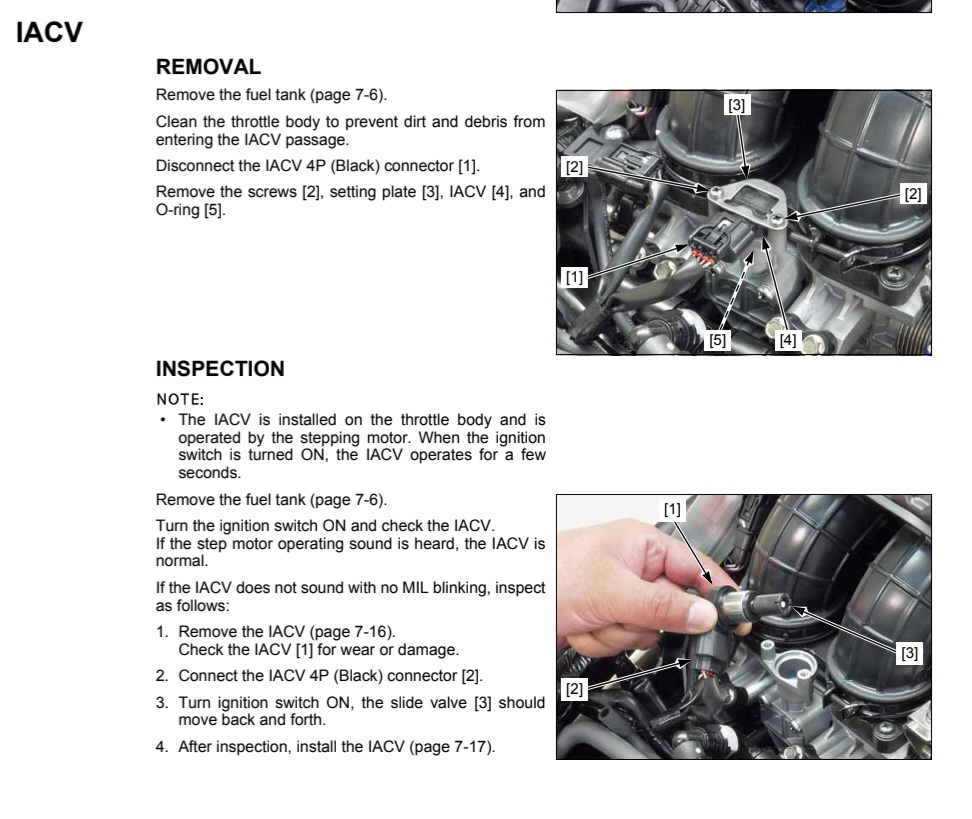 IACV

REMOVAL

Remove the fuel tank (page 7-6).

Clean the throttle body to prevent dirt and debris from entering the IACV passage.

Disconnect the IACV 4P (Black) connector [1].

Remove the screws [2], setting plate [3], IACV [4], and O-ring [5].

[3]
[2]
[2]
[1]
[5]
[4]

INSPECTION

NOTE:
• The IACV is installed on the throttle body and is operated by the stepping motor. When the ignition switch is turned ON, the IACV operates for a few seconds.

Remove the fuel tank (page 7-6).

Turn the ignition switch ON and check the IACV.
If the step motor operating sound is heard, the IACV is normal.

If the IACV does not sound with no MIL blinking, inspect as follows:

1. Remove the IACV (page 7-16).
Check the IACV [1] for wear or damage.
2. Connect the IACV 4P (Black) connector [2].
3. Turn ignition switch ON, the slide valve [3] should move back and forth.
4. After inspection, install the IACV (page 7-17).

[1]
[3]
[2]