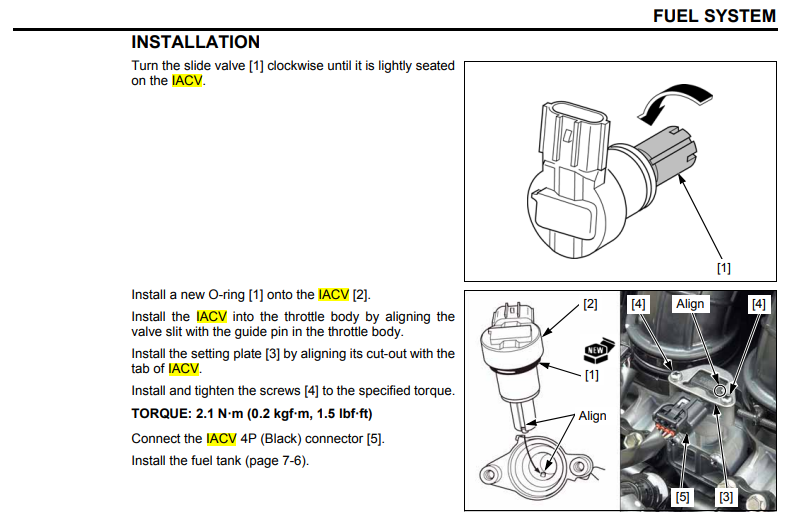 FUEL SYSTEM

INSTALLATION

Turn the slide valve [1] clockwise until it is lightly seated on the IACV.

[1]

Install a new O-ring [1] onto the IACV [2].

Install the IACV into the throttle body by aligning the valve slit with the guide pin in the throttle body.

Install the setting plate [3] by aligning its cut-out with the tab of IACV.

Install and tighten the screws [4] to the specified torque.

TORQUE: 2.1 N·m (0.2 kgf·m, 1.5 lbf·ft)

Connect the IACV 4P (Black) connector [5].

Install the fuel tank (page 7-6).

[2]

NEW

[1]

Align

[4]

Align

[4]

[5]

[3]