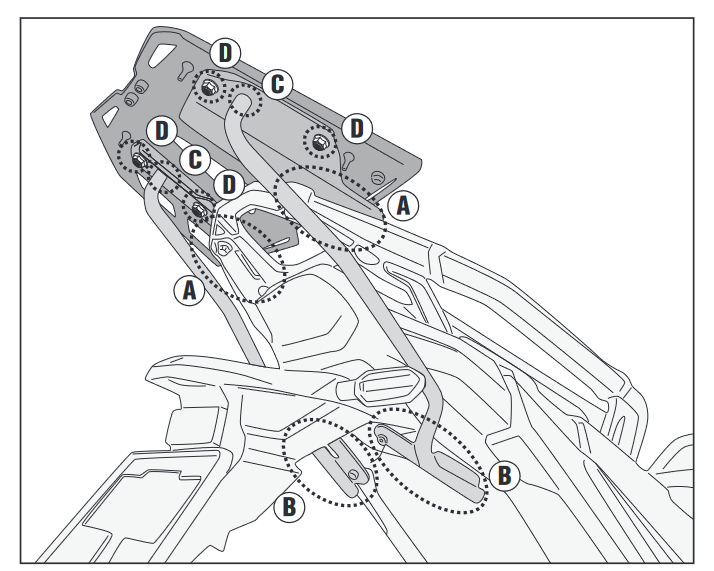 D
C
D
D
C
D
A
A
B
B