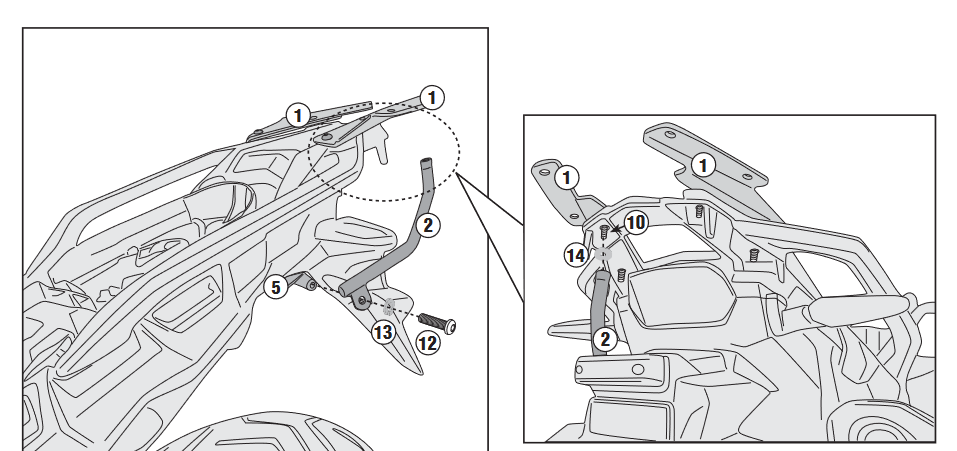 1
1
2
5
13
12
1
1
10
14
2