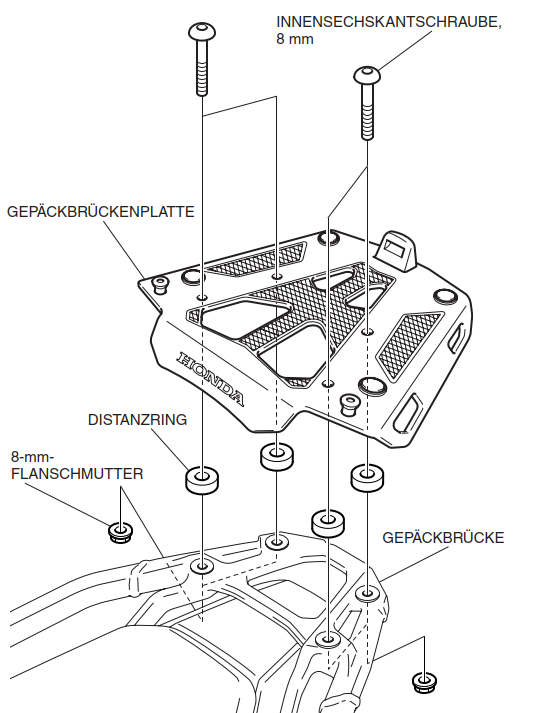 INNENSECHSKANTSCHRAUBE, 8 mm

GEPÄCKBRÜCKENPLATTE

HONDA

DISTANZRING

8-mm-FLANSCHMUTTER

GEPÄCKBRÜCKE