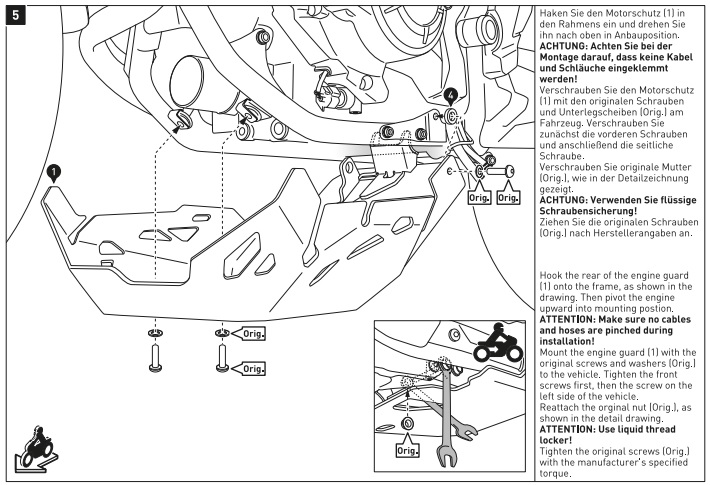 5

1

4

Orig.

Orig.

Orig.

Orig.

Orig.

Haken Sie den Motorschutz (1) in den Rahmens ein und drehen Sie ihn nach oben in Anbauposition.
ACHTUNG: Achten Sie bei der Montage darauf, dass keine Kabel und Schläuche eingeklemmt werden!
Verschrauben Sie den Motorschutz (1) mit den originalen Schrauben und Unterlegscheiben (Orig.) am Fahrzeug. Verschrauben Sie zunächst die vorderen Schrauben und anschließend die seitliche Schraube.
Verschrauben Sie originale Mutter (Orig.), wie in der Detailzeichnung gezeigt.
ACHTUNG: Verwenden Sie flüssige Schraubensicherung!
Ziehen Sie die originalen Schrauben (Orig.) nach Herstellerangaben an.

Hook the rear of the engine guard (1) onto the frame, as shown in the drawing. Then pivot the engine upward into mounting postion.
ATTENTION: Make sure no cables and hoses are pinched during installation!
Mount the engine guard (1) with the original screws and washers (Orig.) to the vehicle. Tighten the front screws first, then the screw on the left side of the vehicle.
Reattach the orginal nut (Orig.), as shown in the detail drawing.
ATTENTION: Use liquid thread locker!
Tighten the original screws (Orig.) with the manufacturer's specified torque.