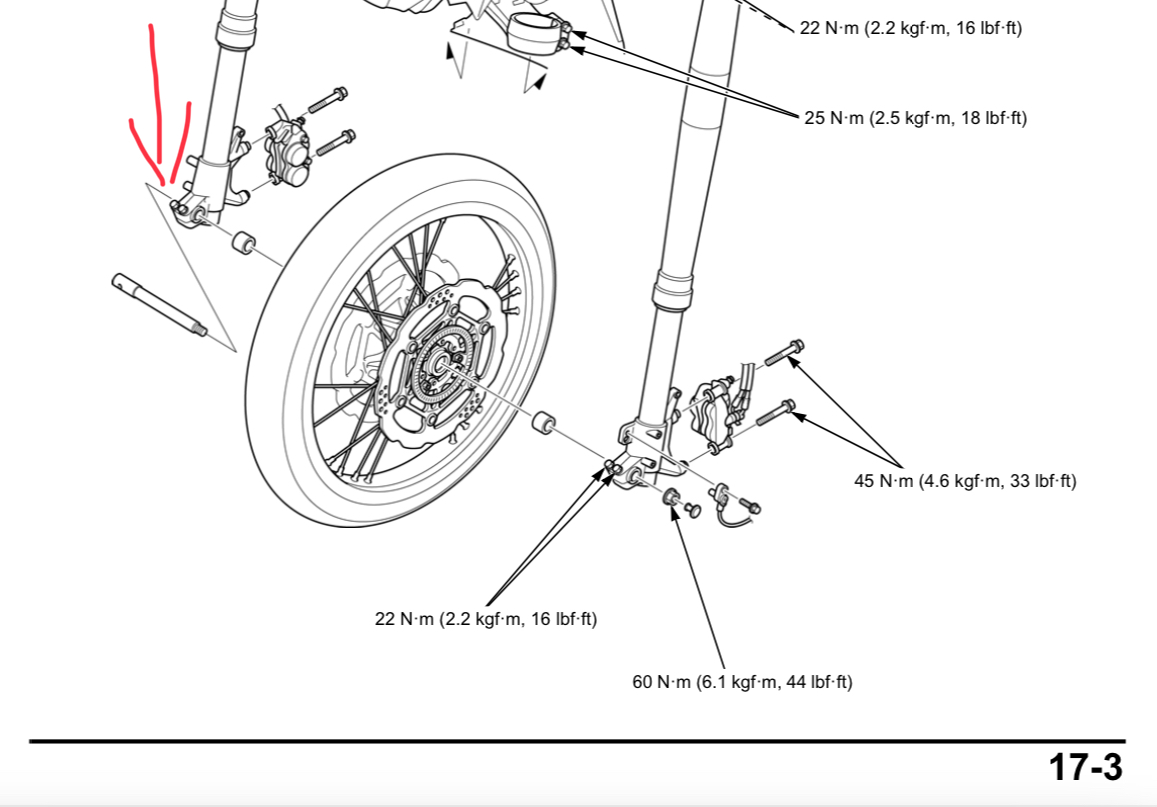 22 N·m (2.2 kgf·m, 16 lbf·ft)

25 N·m (2.5 kgf·m, 18 lbf·ft)

45 N·m (4.6 kgf·m, 33 lbf·ft)

22 N·m (2.2 kgf·m, 16 lbf·ft)

60 N·m (6.1 kgf·m, 44 lbf·ft)

17-3