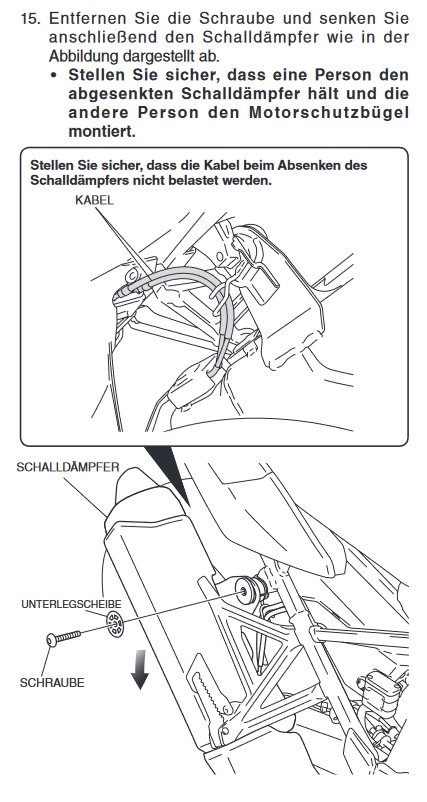 15. Entfernen Sie die Schraube und senken Sie anschließend den Schalldämpfer wie in der Abbildung dargestellt ab.
• Stellen Sie sicher, dass eine Person den abgesenkten Schalldämpfer hält und die andere Person den Motorschutzbügel montiert.

Stellen Sie sicher, dass die Kabel beim Absenken des Schalldämpfers nicht belastet werden.

KABEL

SCHALLDÄMPFER

UNTERLEGSCHEIBE

SCHRAUBE