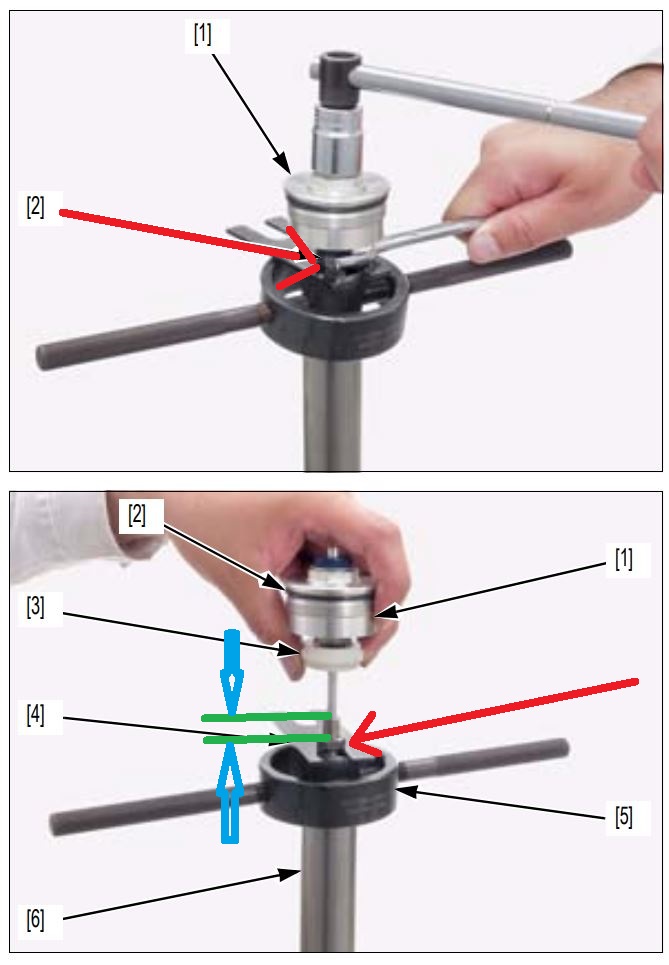 [1]

[2]

[2]

[1]

[3]

[4]

[5]

[6]