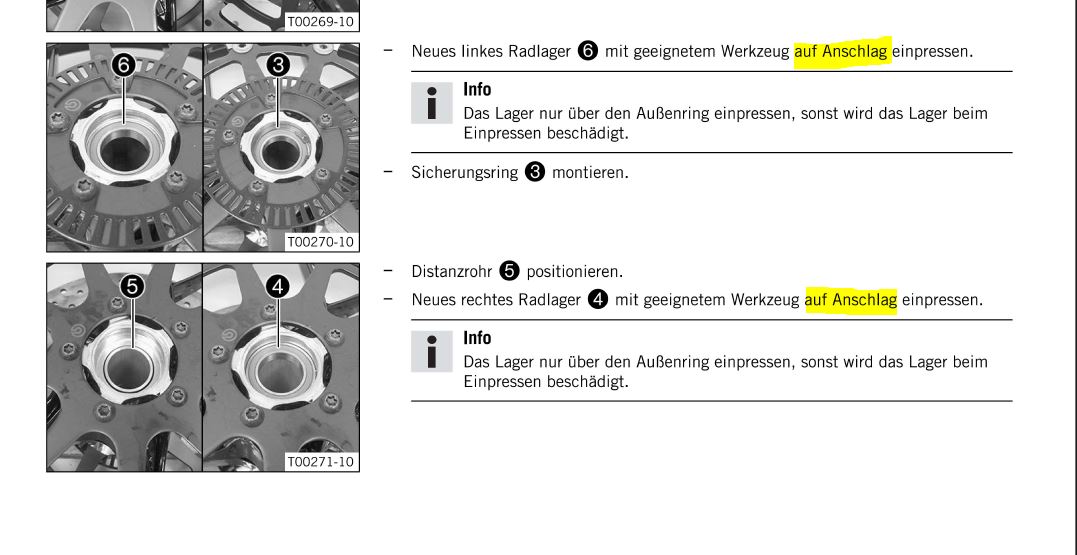 T00269-10

6 3

T00270-10

– Neues linkes Radlager 6 mit geeignetem Werkzeug auf Anschlag einpressen.

Info
Das Lager nur über den Außenring einpressen, sonst wird das Lager beim Einpressen beschädigt.

– Sicherungsring 3 montieren.

5 4

T00271-10

– Distanzrohr 5 positionieren.

– Neues rechtes Radlager 4 mit geeignetem Werkzeug auf Anschlag einpressen.

Info
Das Lager nur über den Außenring einpressen, sonst wird das Lager beim Einpressen beschädigt.