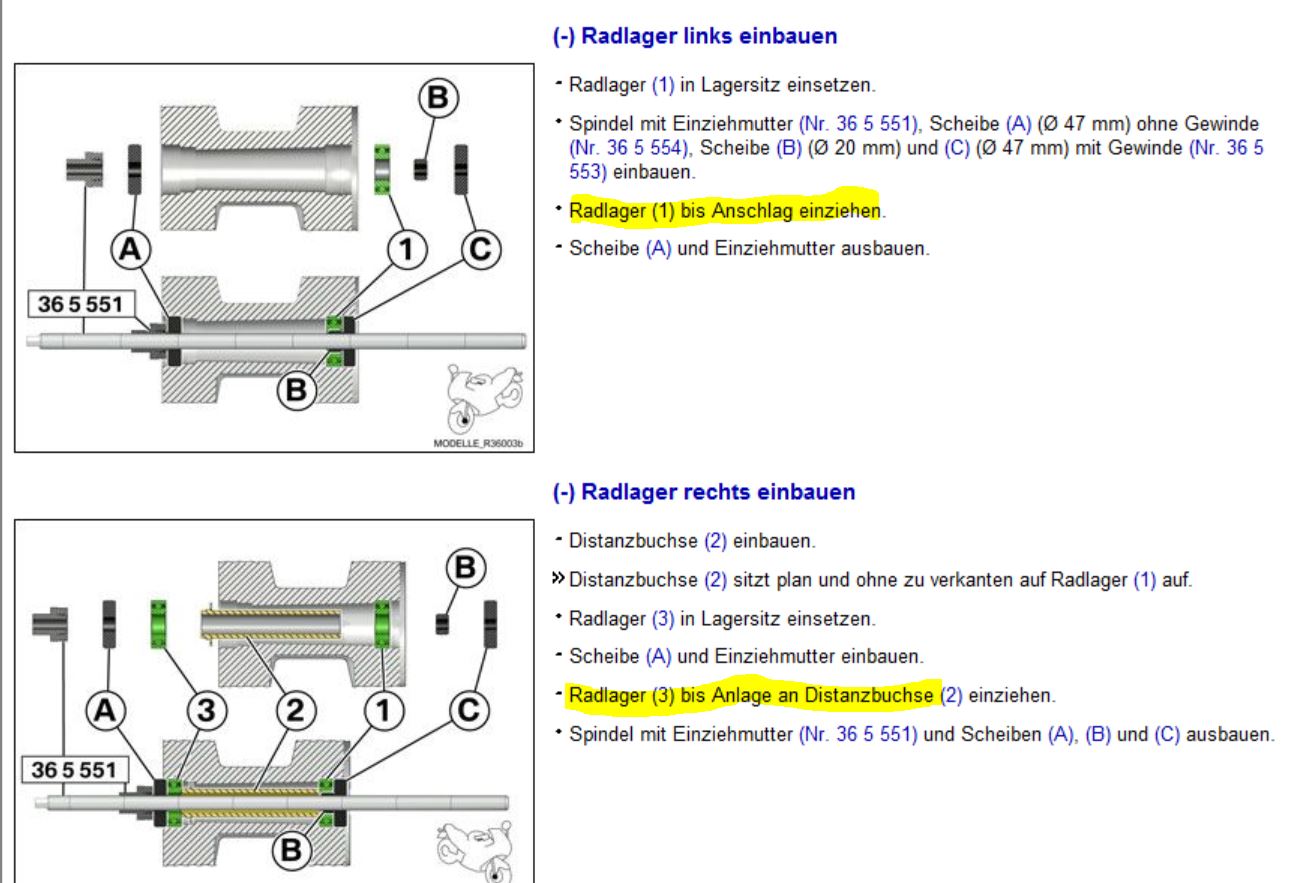 B

A

1

C

36 5 551

B

MODELLE_R36003b

(-) Radlager links einbauen

• Radlager (1) in Lagersitz einsetzen.

• Spindel mit Einziehmutter (Nr. 36 5 551), Scheibe (A) (Ø 47 mm) ohne Gewinde (Nr. 36 5 554), Scheibe (B) (Ø 20 mm) und (C) (Ø 47 mm) mit Gewinde (Nr. 36 5 553) einbauen.

• Radlager (1) bis Anschlag einziehen.

• Scheibe (A) und Einziehmutter ausbauen.

B

A

3

2

1

C

36 5 551

B

(-) Radlager rechts einbauen

• Distanzbuchse (2) einbauen.

» Distanzbuchse (2) sitzt plan und ohne zu verkanten auf Radlager (1) auf.

• Radlager (3) in Lagersitz einsetzen.

• Scheibe (A) und Einziehmutter einbauen.

• Radlager (3) bis Anlage an Distanzbuchse (2) einziehen.

• Spindel mit Einziehmutter (Nr. 36 5 551) und Scheiben (A), (B) und (C) ausbauen.