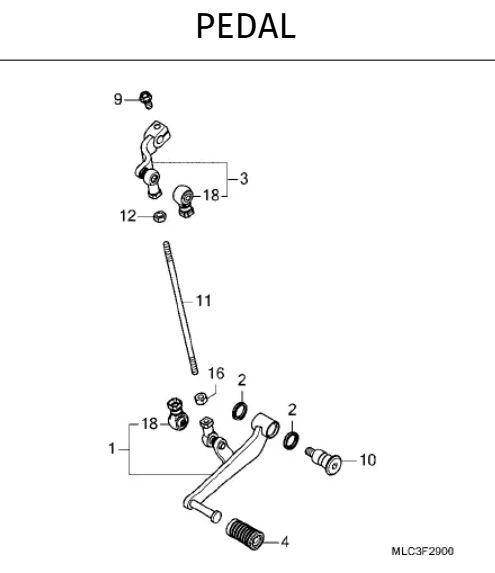 PEDAL

9
3
18
12
11
16
2
2
18
1
10
4
MLC3F2900