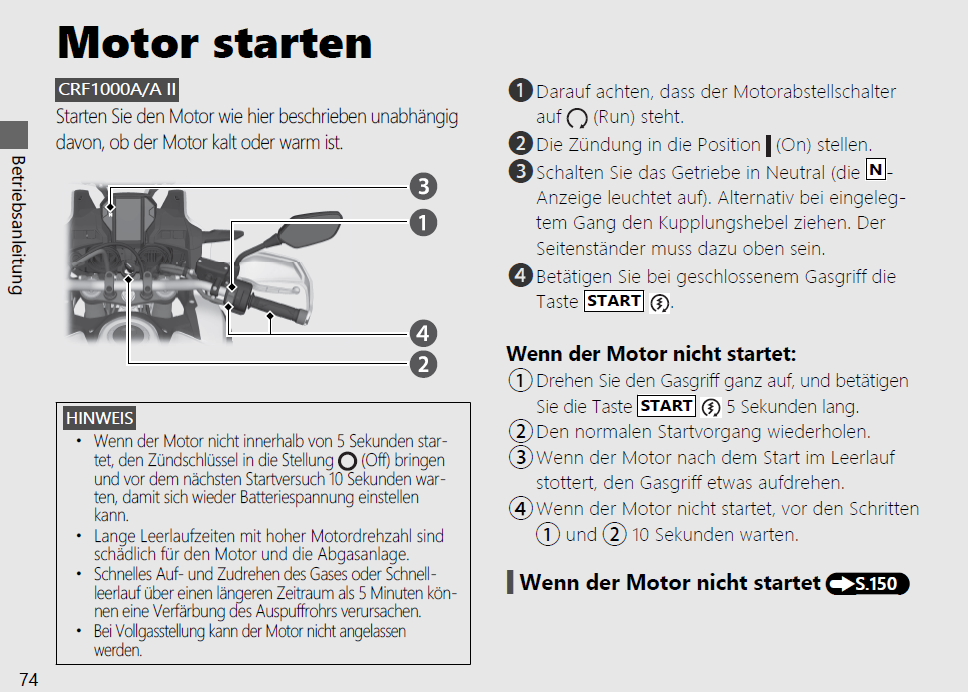 Motor starten

CRF1000A/A II

Starten Sie den Motor wie hier beschrieben unabhängig davon, ob der Motor kalt oder warm ist.

Betriebsanleitung

3
1
4
2

HINWEIS
• Wenn der Motor nicht innerhalb von 5 Sekunden startet, den Zündschlüssel in die Stellung (Off) bringen und vor dem nächsten Startversuch 10 Sekunden warten, damit sich wieder Batteriespannung einstellen kann.
• Lange Leerlaufzeiten mit hoher Motordrehzahl sind schädlich für den Motor und die Abgasanlage.
• Schnelles Auf- und Zudrehen des Gases oder Schnellleerlauf über einen längeren Zeitraum als 5 Minuten können eine Verfärbung des Auspuffrohrs verursachen.
• Bei Vollgasstellung kann der Motor nicht angelassen werden.

74

1 Darauf achten, dass der Motorabstellschalter auf (Run) steht.
2 Die Zündung in die Position (On) stellen.
3 Schalten Sie das Getriebe in Neutral (die N-Anzeige leuchtet auf). Alternativ bei eingelegtem Gang den Kupplungshebel ziehen. Der Seitenständer muss dazu oben sein.
4 Betätigen Sie bei geschlossenem Gasgriff die Taste START.

Wenn der Motor nicht startet:
1 Drehen Sie den Gasgriff ganz auf, und betätigen Sie die Taste START 5 Sekunden lang.
2 Den normalen Startvorgang wiederholen.
3 Wenn der Motor nach dem Start im Leerlauf stottert, den Gasgriff etwas aufdrehen.
4 Wenn der Motor nicht startet, vor den Schritten 1 und 2 10 Sekunden warten.

Wenn der Motor nicht startet S.150