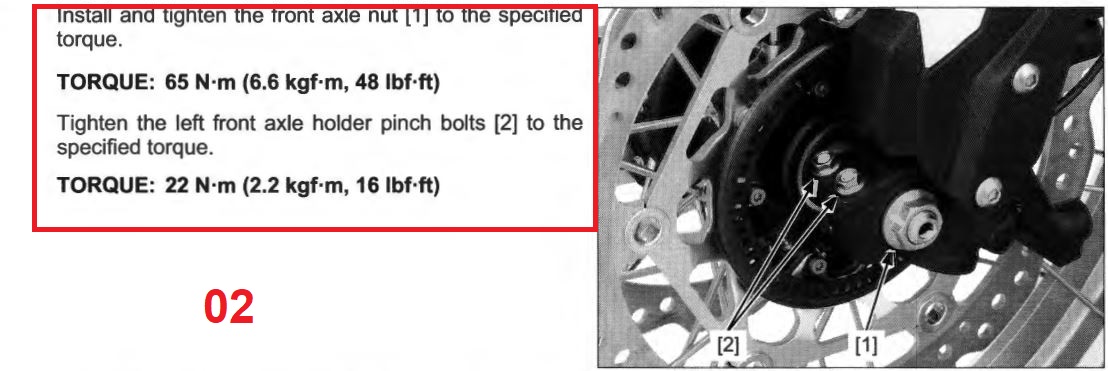 Install and tighten the front axle nut [1] to the specified torque.

TORQUE: 65 N·m (6.6 kgf·m, 48 lbf·ft)

Tighten the left front axle holder pinch bolts [2] to the specified torque.

TORQUE: 22 N·m (2.2 kgf·m, 16 lbf·ft)

02

[2]

[1]