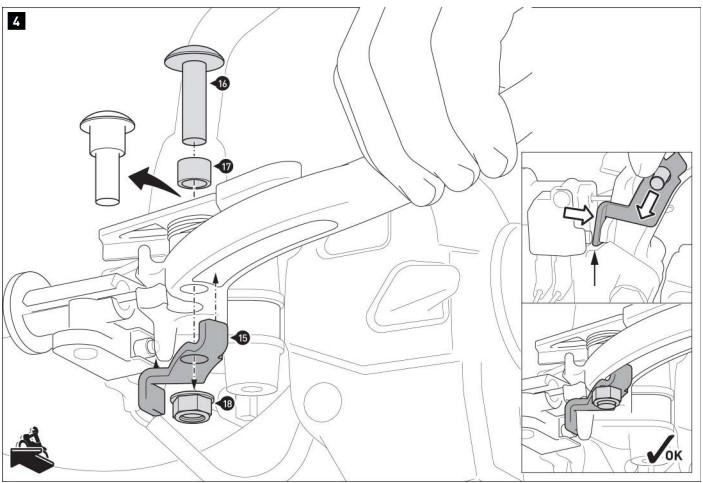 4

16

17

15

18

OK